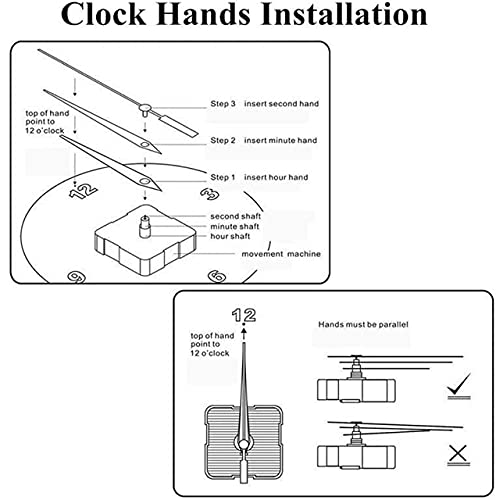 Clock Hands Installation

top of hand point to 12 o'clock

Step 3 insert second hand

Step 2 insert minute hand

Step 1 insert hour hand

12

3

second shaft
minute shaft
hour shaft

movement machine

9

6

12

top of hand point to 12 o'clock

Hands must be parallel